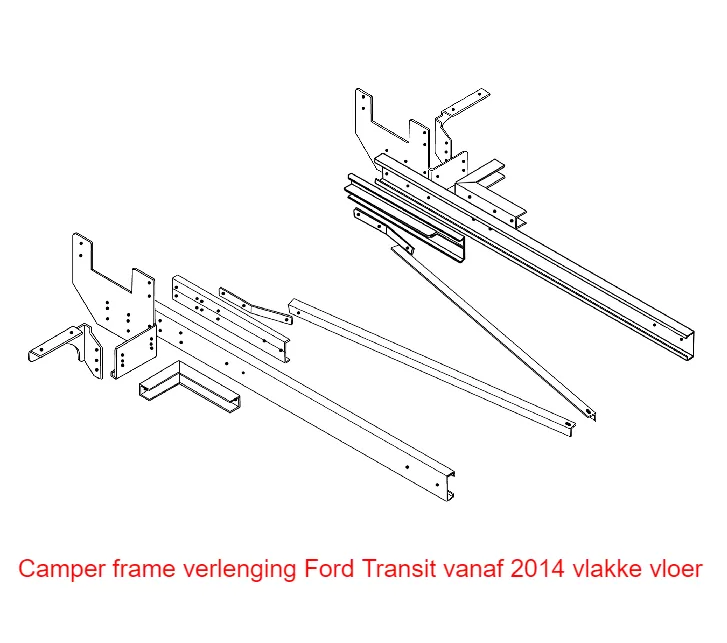 Camper frame verlenging Ford Transit vanaf 2014 vlakke vloer