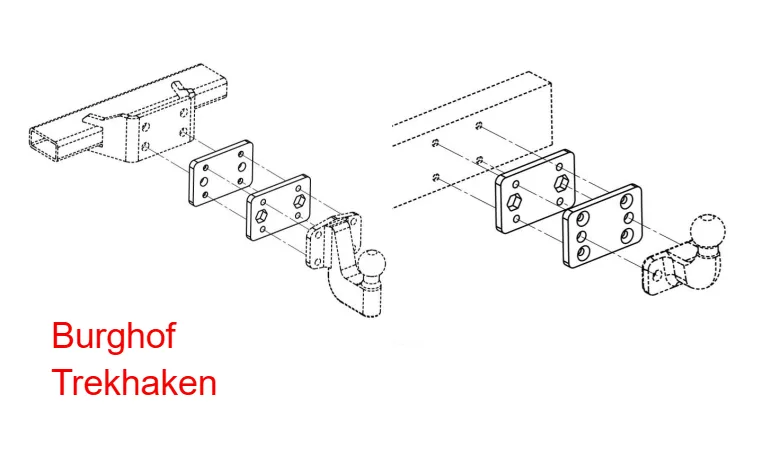 Burghof
Trekhaken