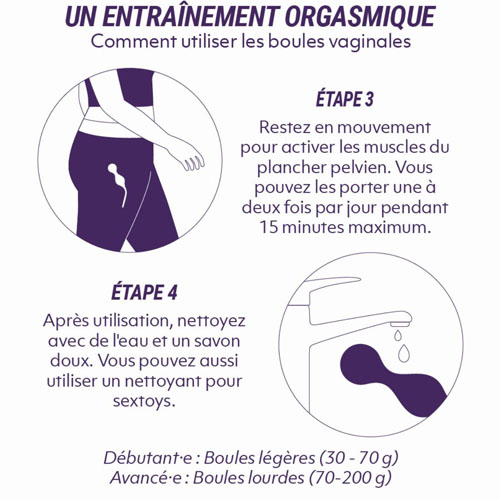 UN ENTRAÎNEMENT ORGASMIQUE
Comment utiliser les boules vaginales

ÉTAPE 3
Restez en mouvement pour activer les muscles du plancher pelvien. Vous pouvez les porter une à deux fois par jour pendant 15 minutes maximum.

ÉTAPE 4
Après utilisation, nettoyez avec de l'eau et un savon doux. Vous pouvez aussi utiliser un nettoyant pour sextoys.

Débutant·e : Boules légères (30 - 70 g)
Avancé·e : Boules lourdes (70-200 g)