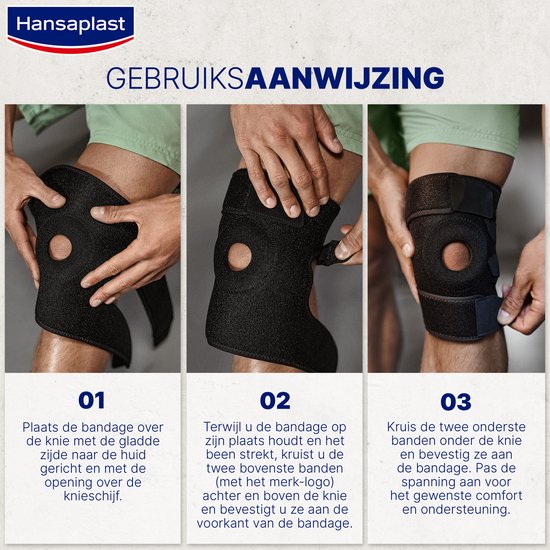 Hansaplast

GEBRUIKSAANWIJZING

01

Plaats de bandage over de knie met de gladde zijde naar de huid gericht en met de opening over de knieschijf.

02

Terwijl u de bandage op zijn plaats houdt en het been strekt, kruist u de twee bovenste banden (met het merk-logo) achter en boven de knie en bevestigt u ze aan de voorkant van de bandage.

03

Kruis de twee onderste banden onder de knie en bevestig ze aan de bandage. Pas de spanning aan voor het gewenste comfort en ondersteuning.