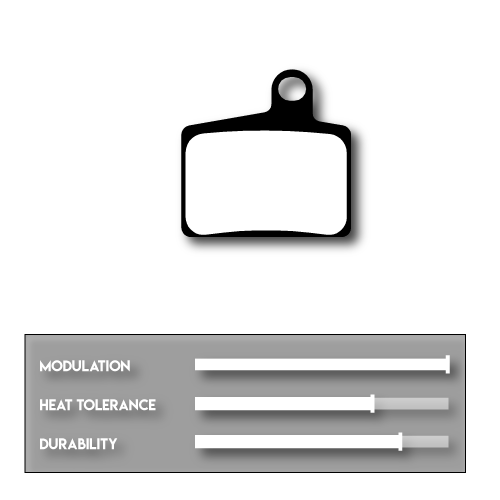 MODULATION
HEAT TOLERANCE
DURABILITY