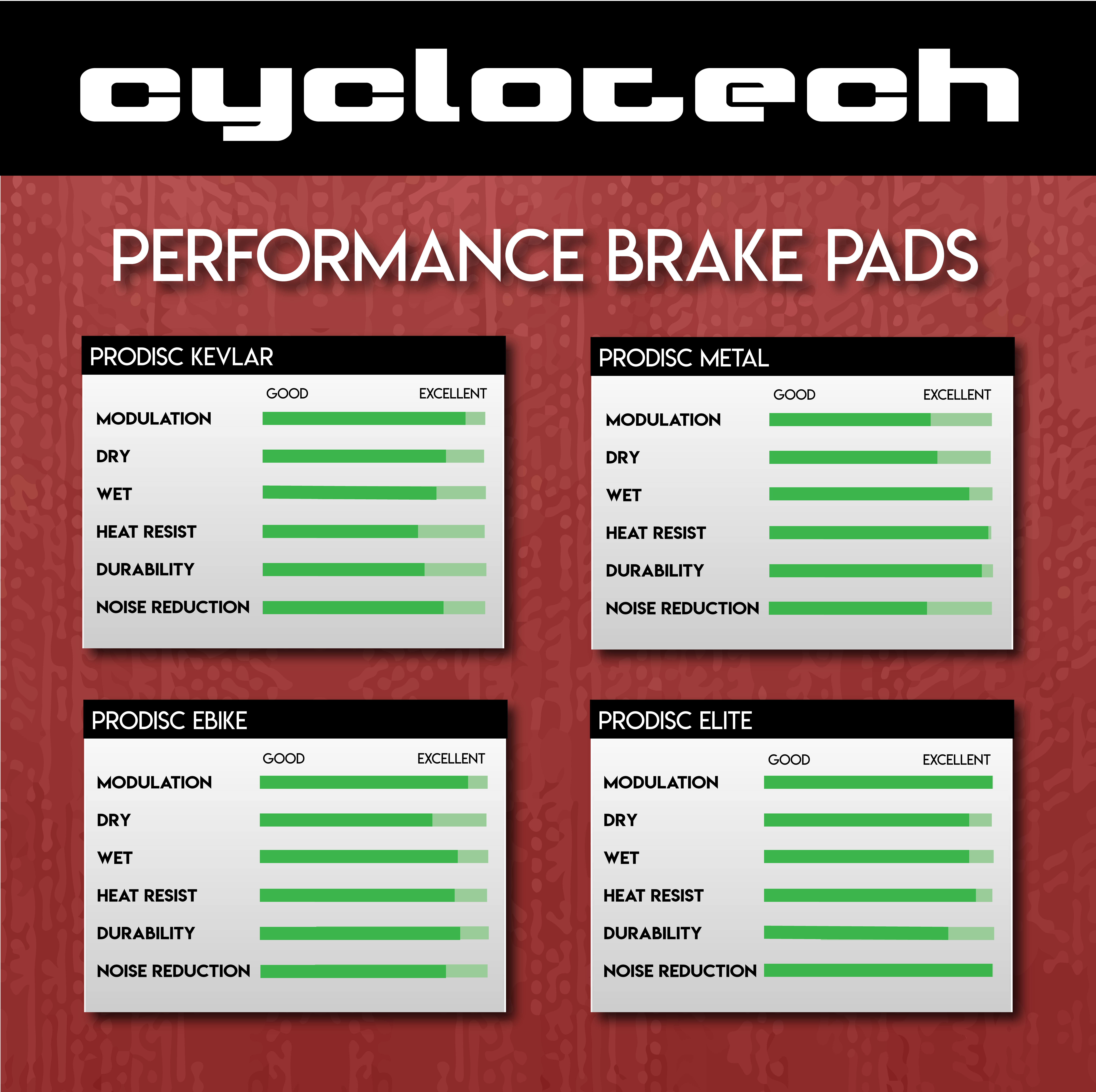 cyclotech

PERFORMANCE BRAKE PADS

PRODISC KEVLAR

GOOD EXCELLENT

MODULATION

DRY

WET

HEAT RESIST

DURABILITY

NOISE REDUCTION

PRODISC METAL

GOOD EXCELLENT

MODULATION

DRY

WET

HEAT RESIST

DURABILITY

NOISE REDUCTION

PRODISC EBIKE

GOOD EXCELLENT

MODULATION

DRY

WET

HEAT RESIST

DURABILITY

NOISE REDUCTION

PRODISC ELITE

GOOD EXCELLENT

MODULATION

DRY

WET

HEAT RESIST

DURABILITY

NOISE REDUCTION