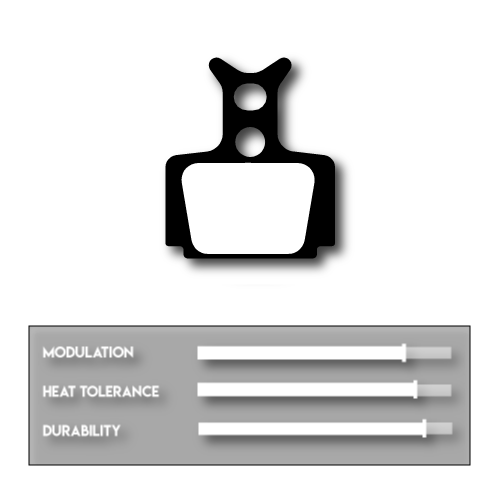 MODULATION
HEAT TOLERANCE
DURABILITY