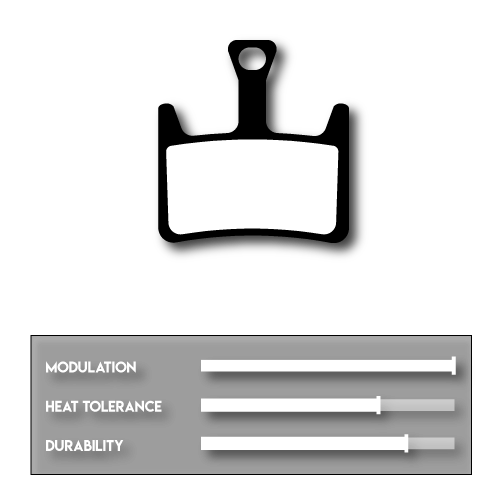 MODULATION
HEAT TOLERANCE
DURABILITY