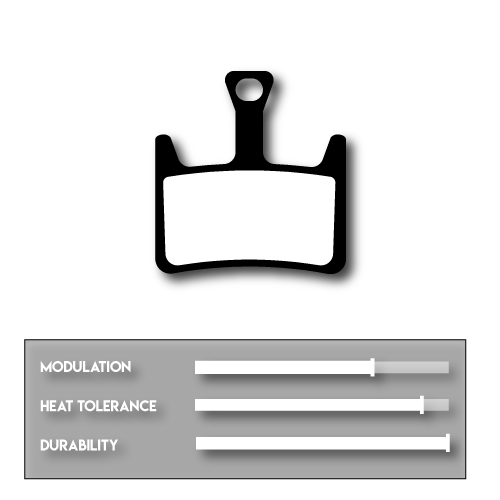 MODULATION

HEAT TOLERANCE

DURABILITY