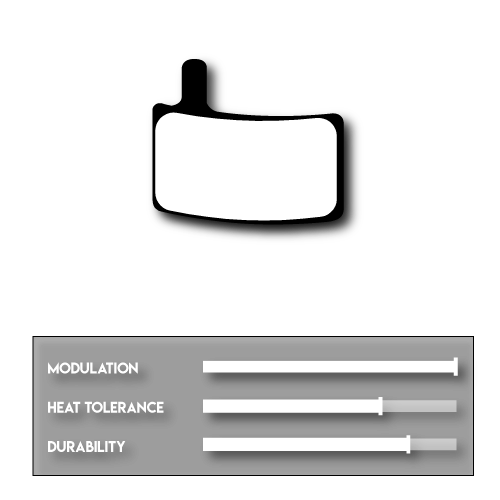 MODULATION
HEAT TOLERANCE
DURABILITY