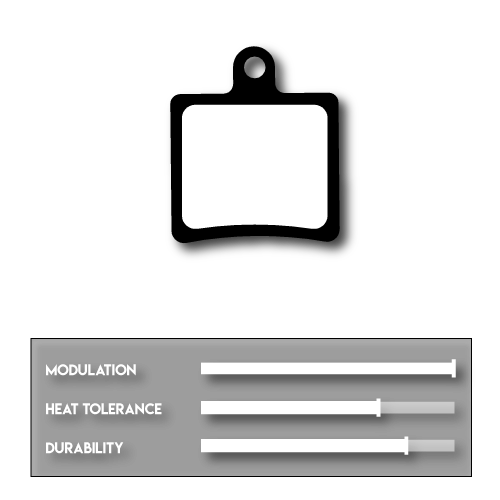 MODULATION

HEAT TOLERANCE

DURABILITY