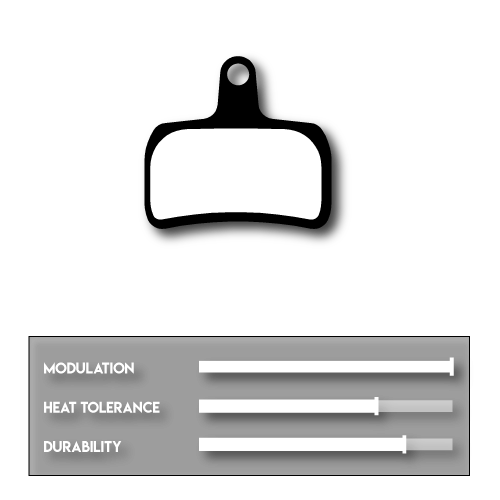 MODULATION
HEAT TOLERANCE
DURABILITY