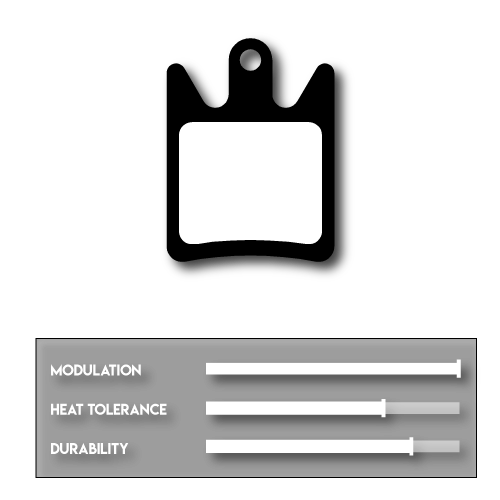 MODULATION
HEAT TOLERANCE
DURABILITY