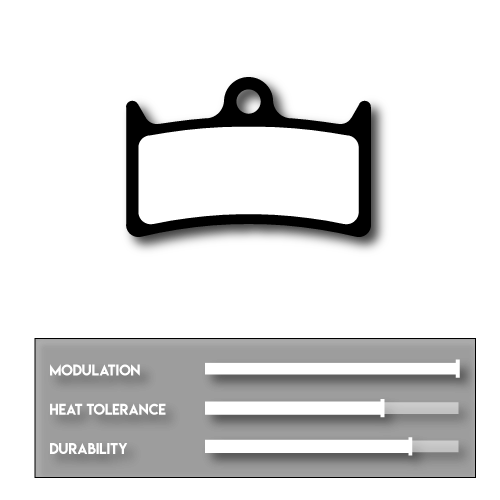 MODULATION
HEAT TOLERANCE
DURABILITY