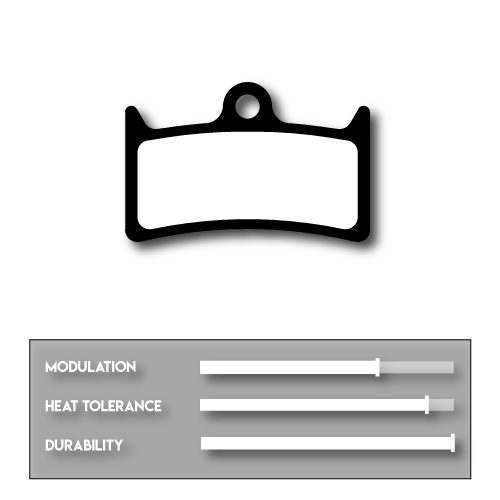 MODULATION
HEAT TOLERANCE
DURABILITY