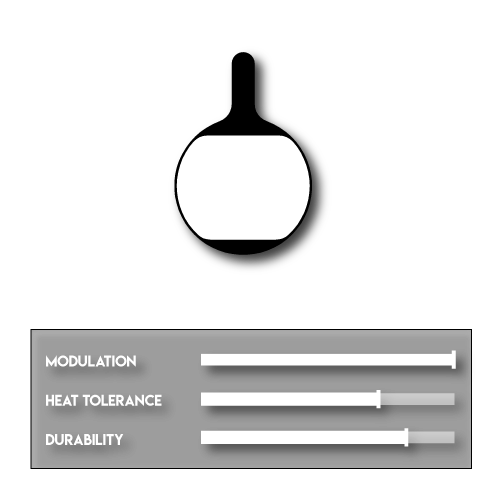 MODULATION
HEAT TOLERANCE
DURABILITY