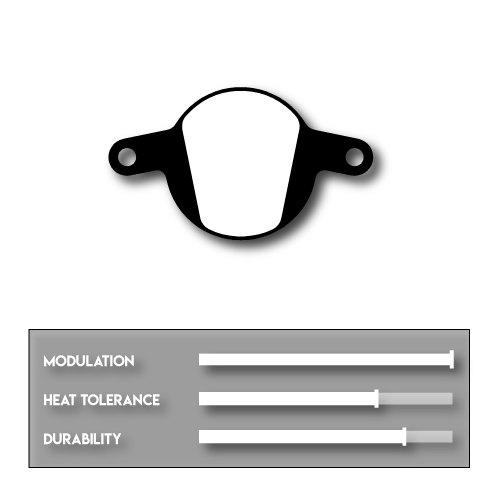 MODULATION
HEAT TOLERANCE
DURABILITY