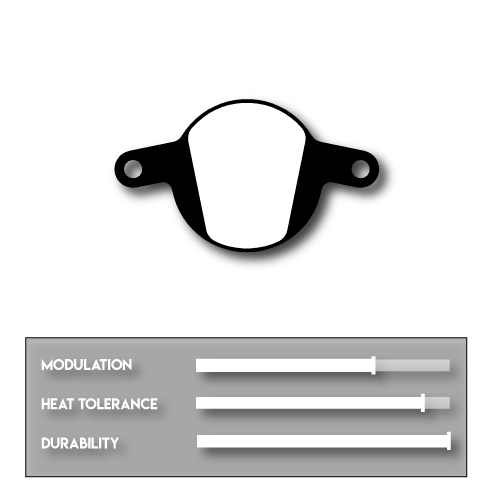 MODULATION
HEAT TOLERANCE
DURABILITY