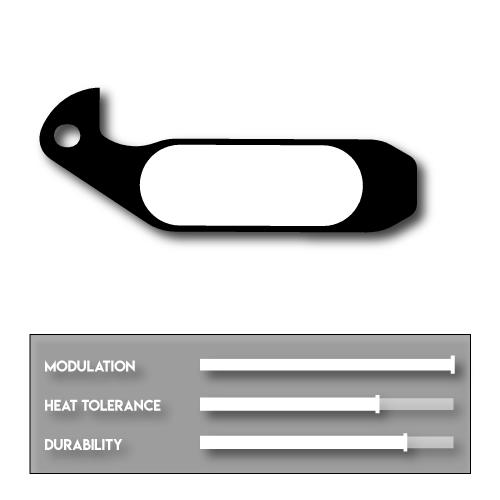 MODULATION

HEAT TOLERANCE

DURABILITY