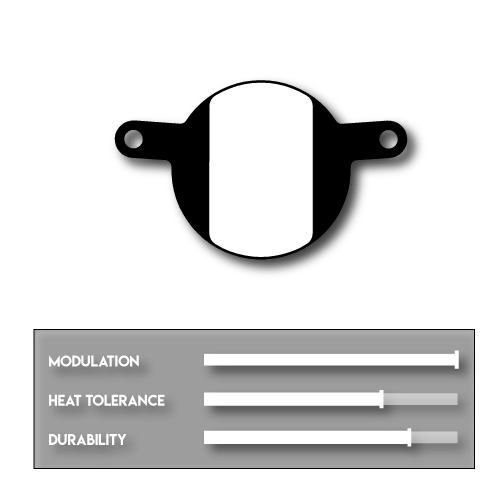 MODULATION

HEAT TOLERANCE

DURABILITY