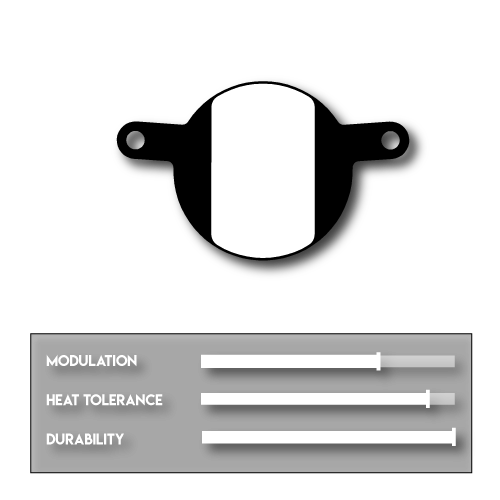 MODULATION
HEAT TOLERANCE
DURABILITY