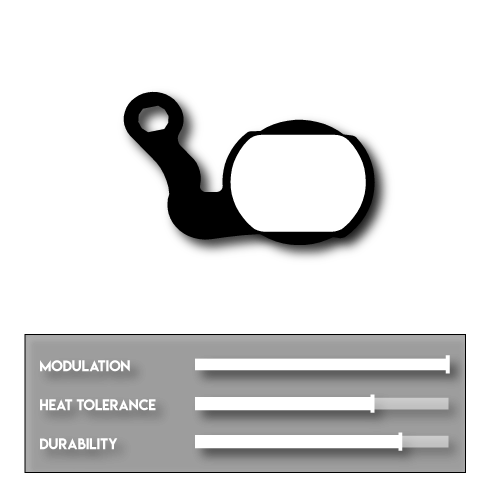 MODULATION

HEAT TOLERANCE

DURABILITY