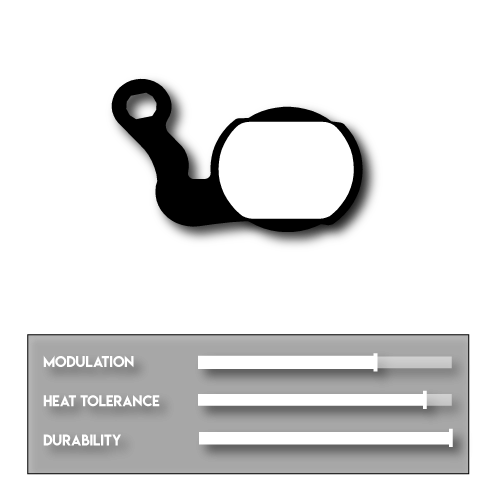 MODULATION
HEAT TOLERANCE
DURABILITY