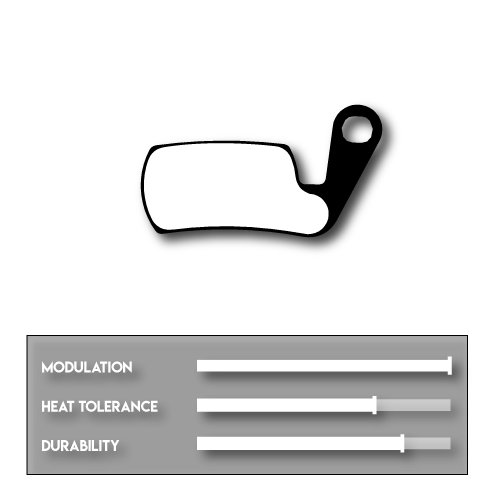 MODULATION
HEAT TOLERANCE
DURABILITY