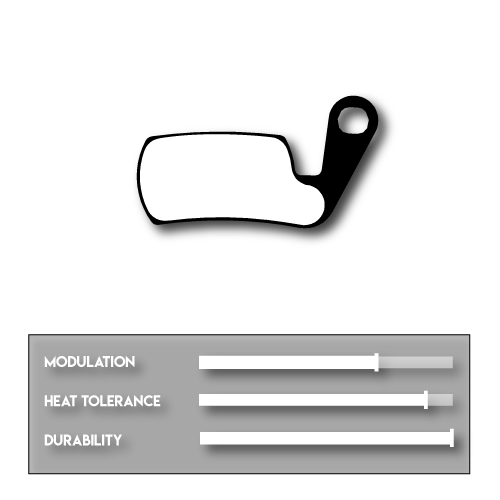 MODULATION
HEAT TOLERANCE
DURABILITY