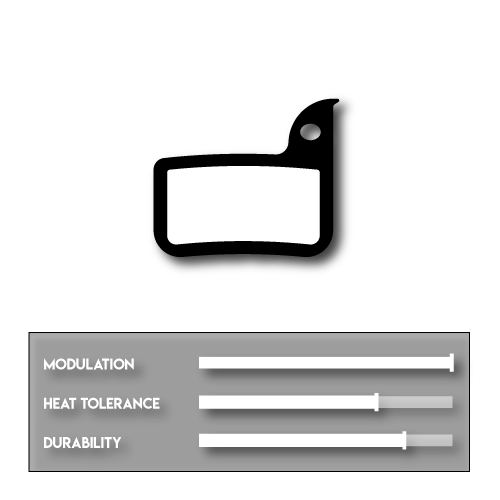 MODULATION
HEAT TOLERANCE
DURABILITY