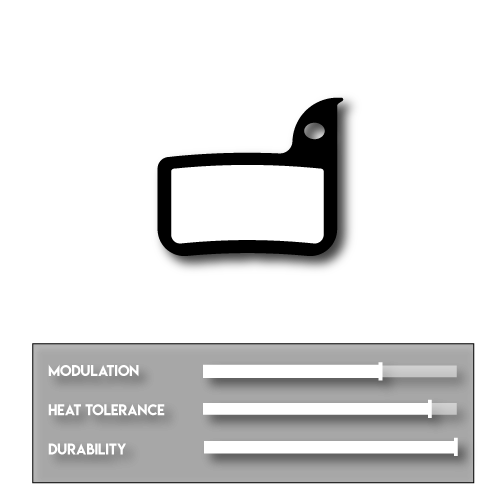 MODULATION
HEAT TOLERANCE
DURABILITY