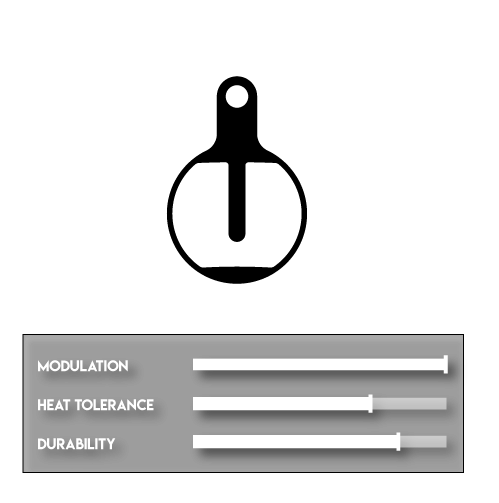 MODULATION

HEAT TOLERANCE

DURABILITY